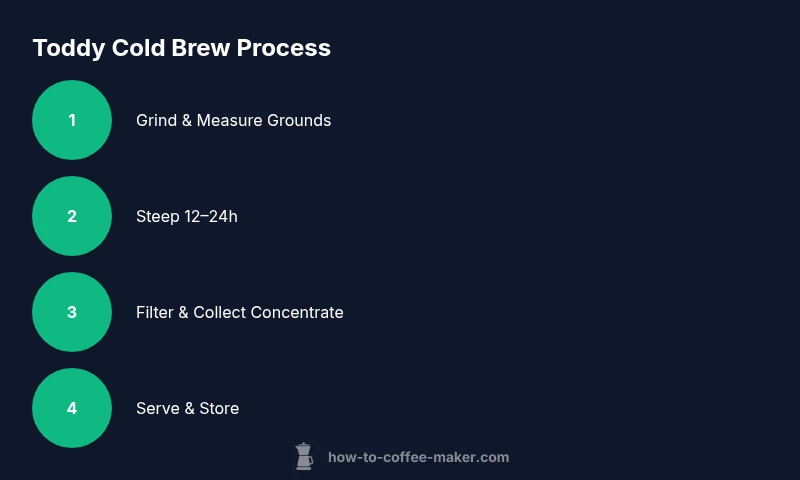 Toddy Cold Brew Process

1 Grind & Measure Grounds

2 Steep 12–24h

3 Filter & Collect Concentrate

4 Serve & Store

how-to-coffee-maker.com