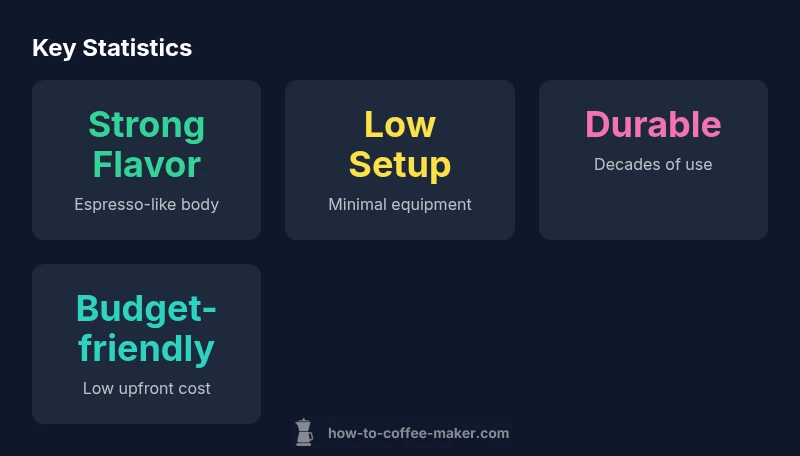 Key Statistics

Strong Flavor

Espresso-like body

Low Setup

Minimal equipment

Durable

Decades of use

Budget-friendly

Low upfront cost

how-to-coffee-maker.com