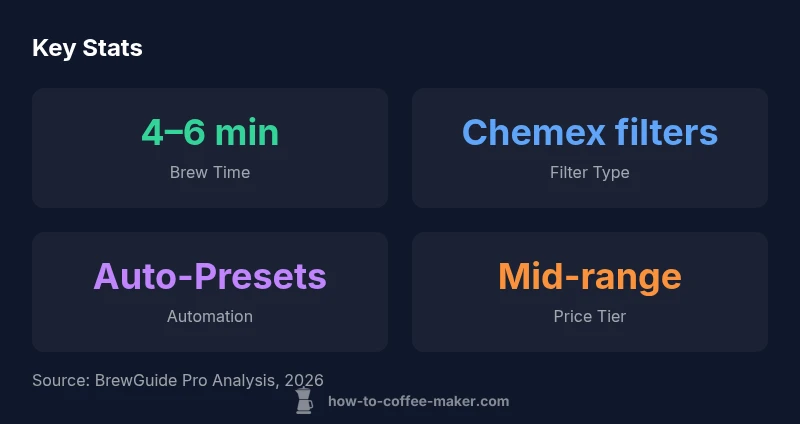 Key Stats

4–6 min
Brew Time

Chemex filters
Filter Type

Auto-Presets
Automation

Mid-range
Price Tier

Source: BrewGuide Pro Analysis, 2026

how-to-coffee-maker.com